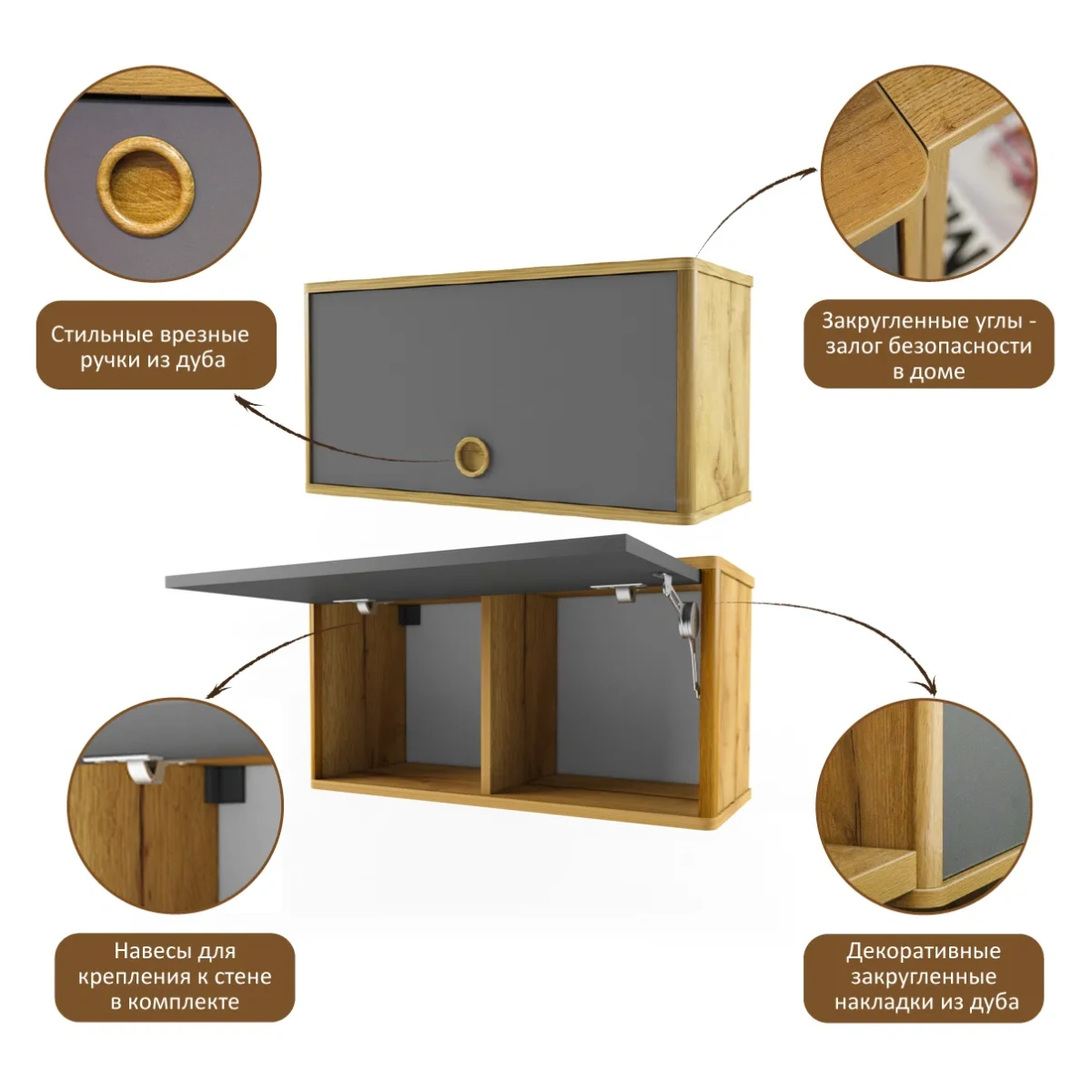 Стильные врезные ручки из дуба

Закругленные углы - залог безопасности в доме

Навесы для крепления к стене в комплекте

Декоративные закругленные накладки из дуба