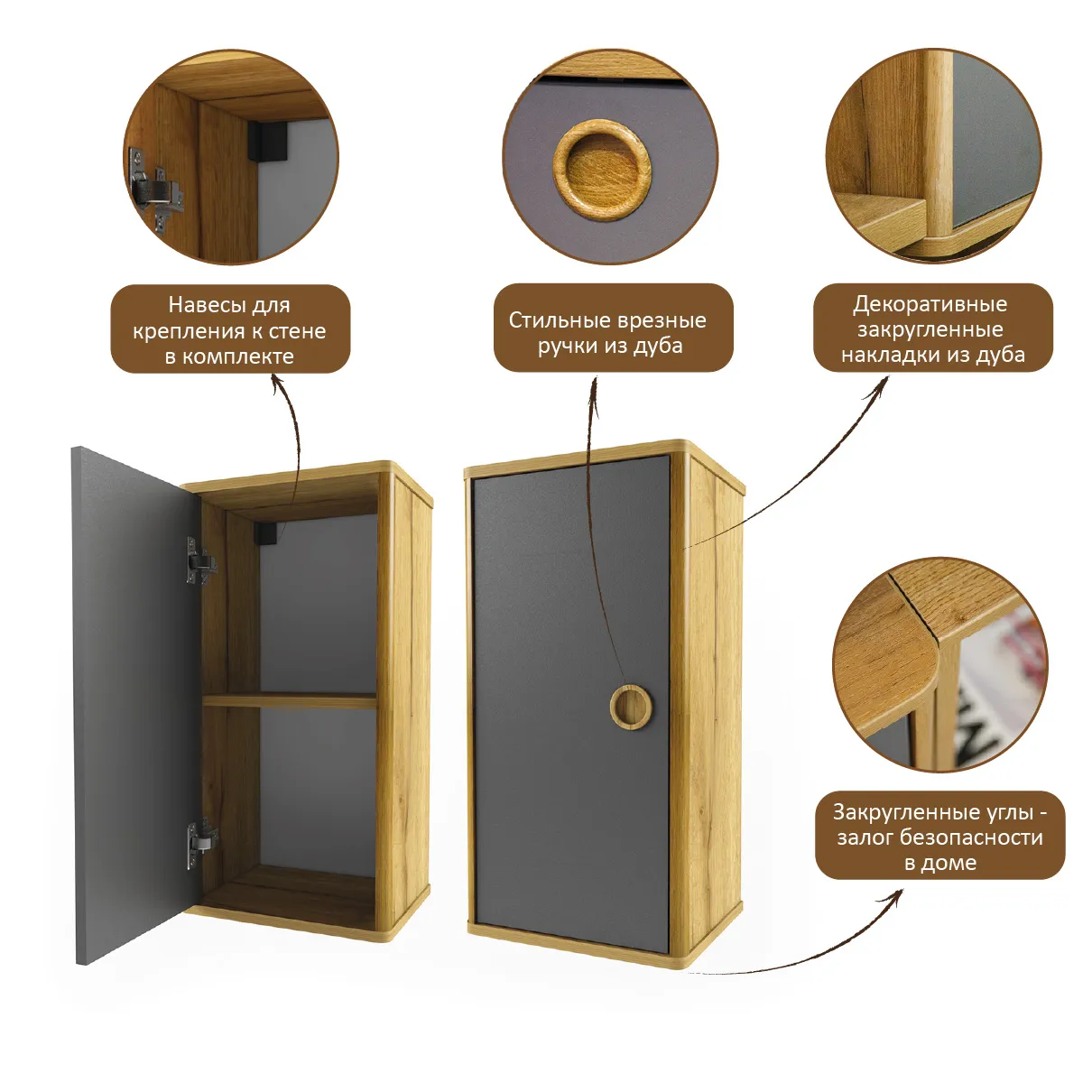 Навесы для крепления к стене в комплекте

Стильные врезные ручки из дуба

Декоративные закругленные накладки из дуба

Закругленные углы - залог безопасности в доме